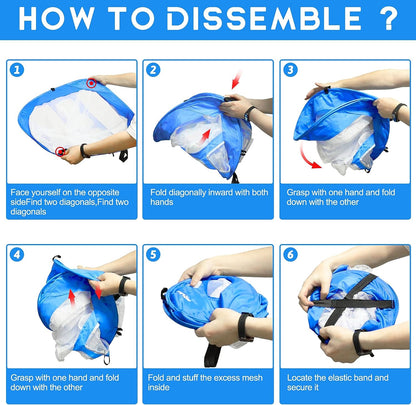 HOW TO DISSEMBLE ?

1
Face yourself on the opposite sideFind two diagonals,Find two diagonals

2
Fold diagonally inward with both hands

3
Grasp with one hand and fold down with the other

4
Grasp with one hand and fold down with the other

5
Fold and stuff the excess mesh inside

6
Locate the elastic band and secure it