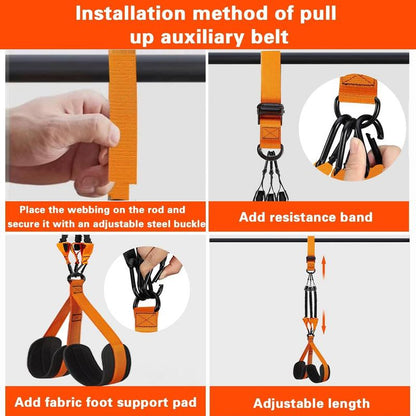 Installation method of pull up auxiliary belt

Place the webbing on the rod and secure it with an adjustable steel buckle

Add resistance band

Add fabric foot support pad

Adjustable length